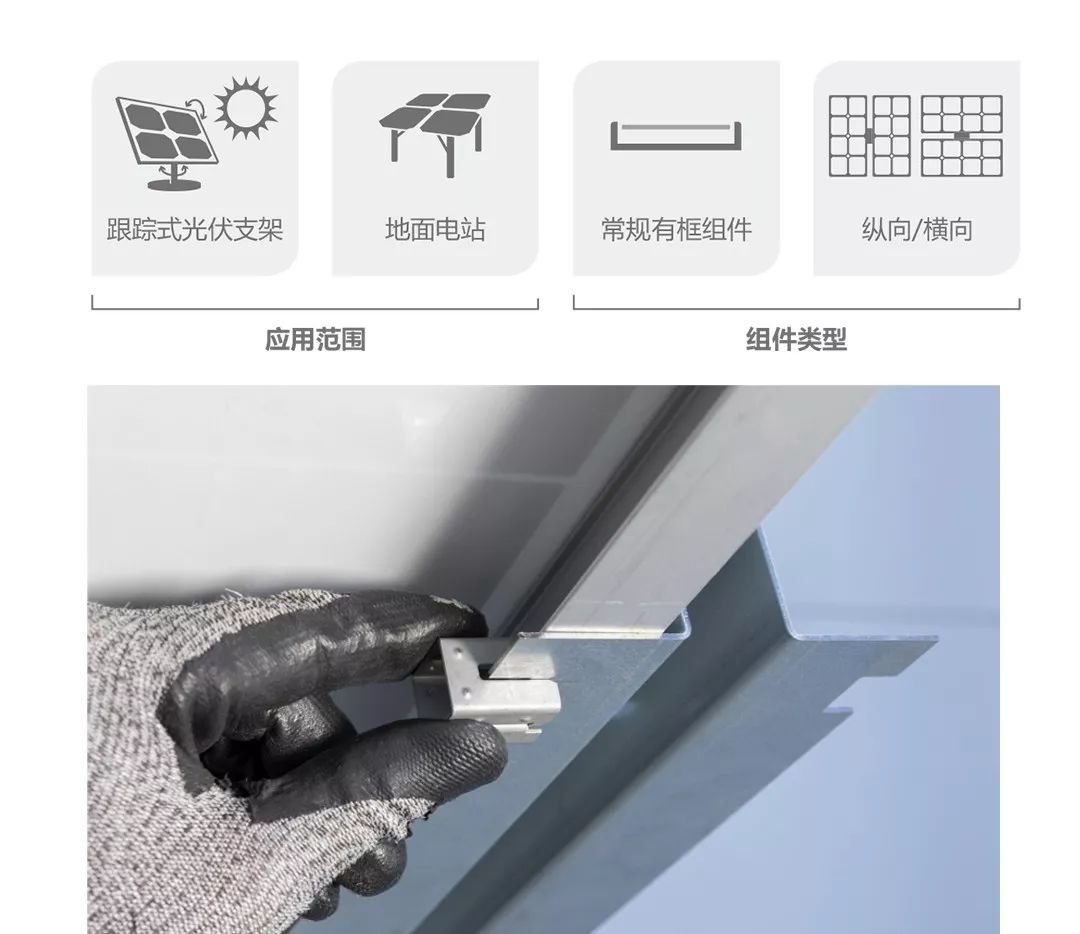 跟踪式光伏支架

地面电站

常规有框组件

纵向/横向

应用范围

组件类型